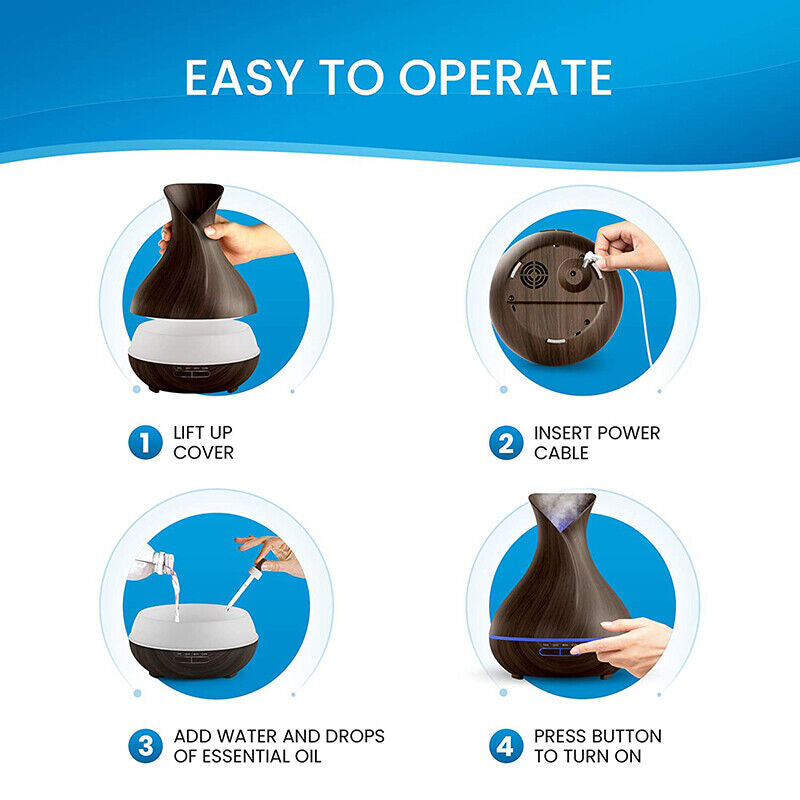 EASY TO OPERATE

1 LIFT UP COVER

2 INSERT POWER CABLE

3 ADD WATER AND DROPS OF ESSENTIAL OIL

4 PRESS BUTTON TO TURN ON