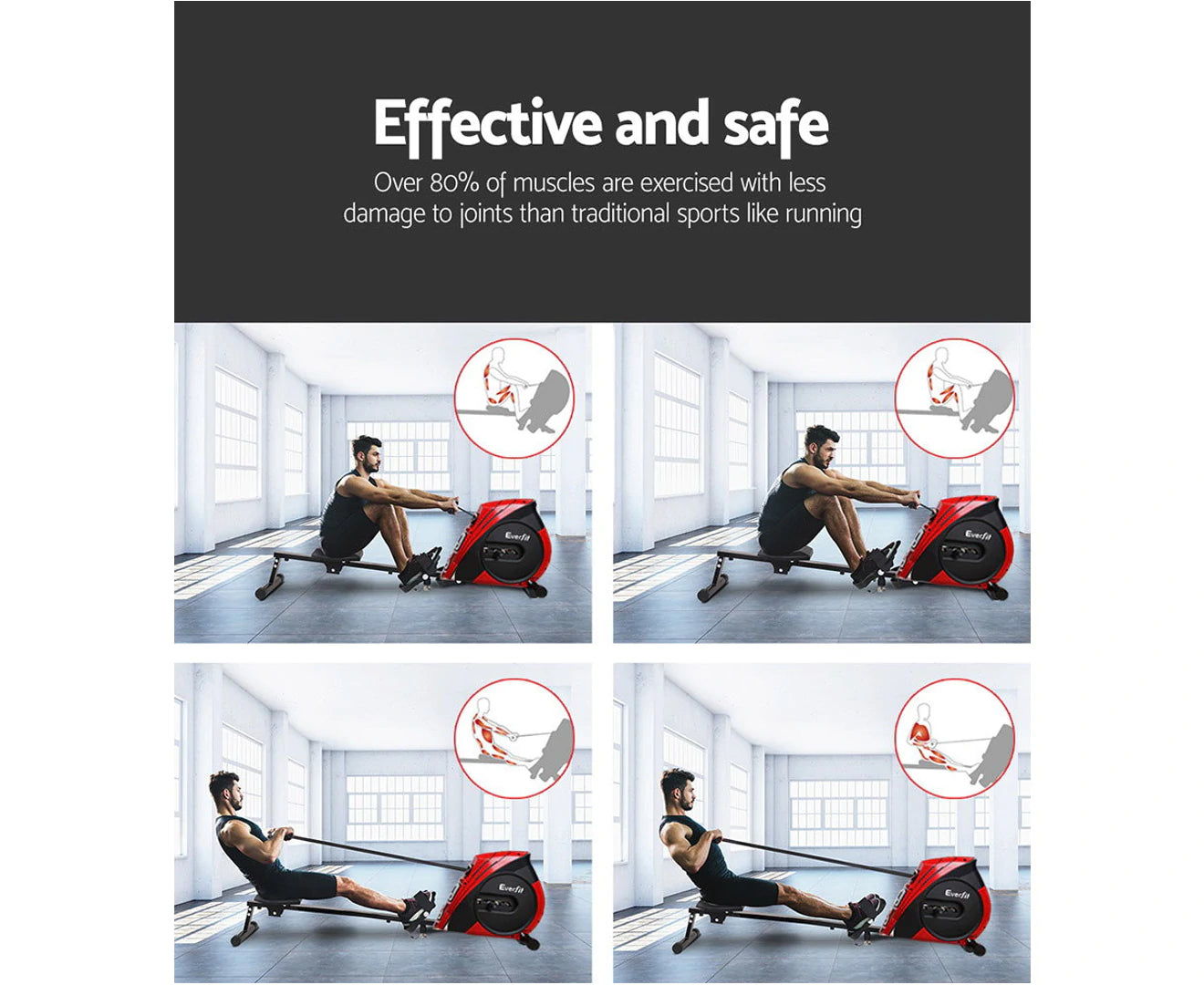 Effective and safe

Over 80% of muscles are exercised with less damage to joints than traditional sports like running

Everfit

Everfit

Everfit

Everfit