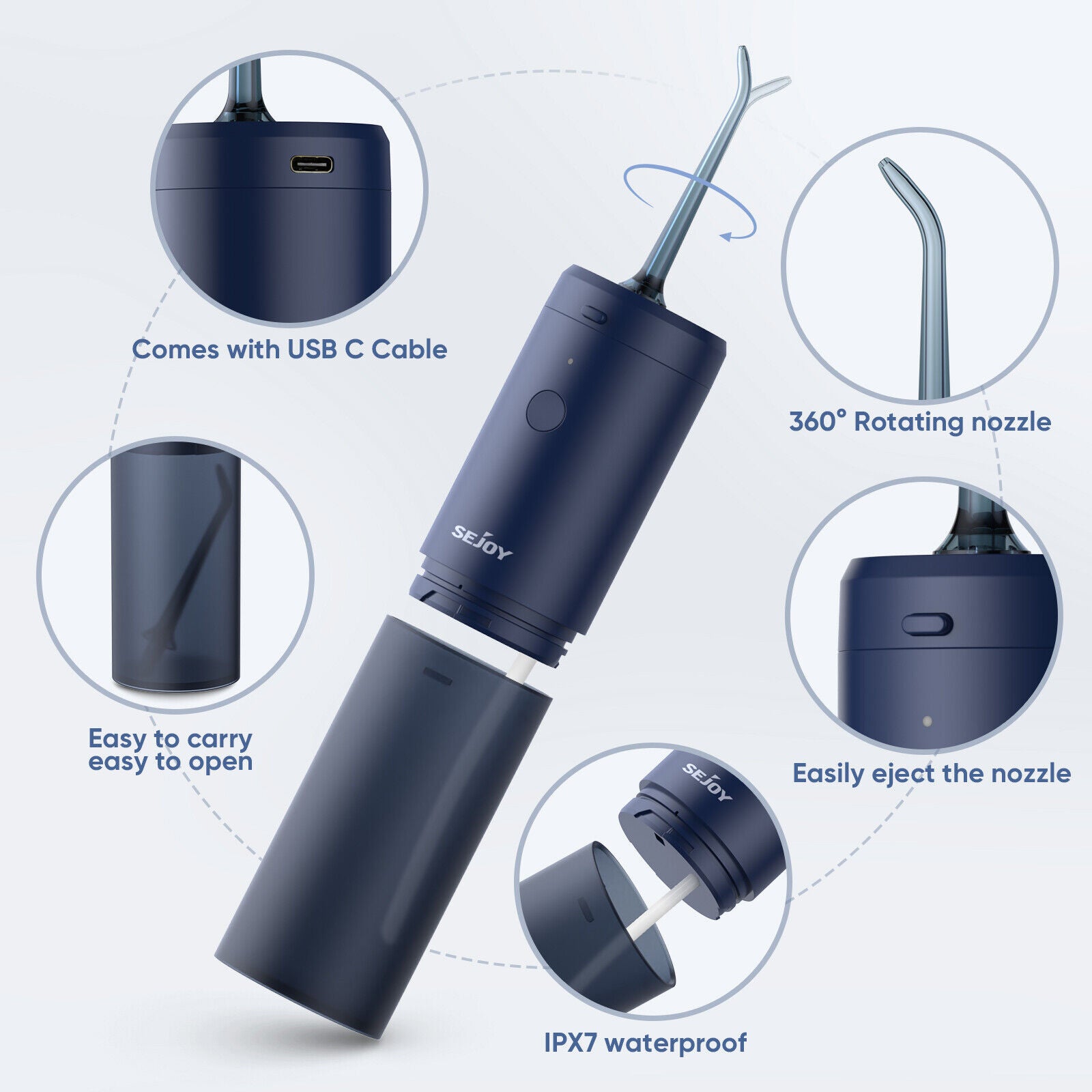 Comes with USB C Cable

360° Rotating nozzle

SEJOY

Easy to carry
easy to open

Easily eject the nozzle

SEJOY

IPX7 waterproof