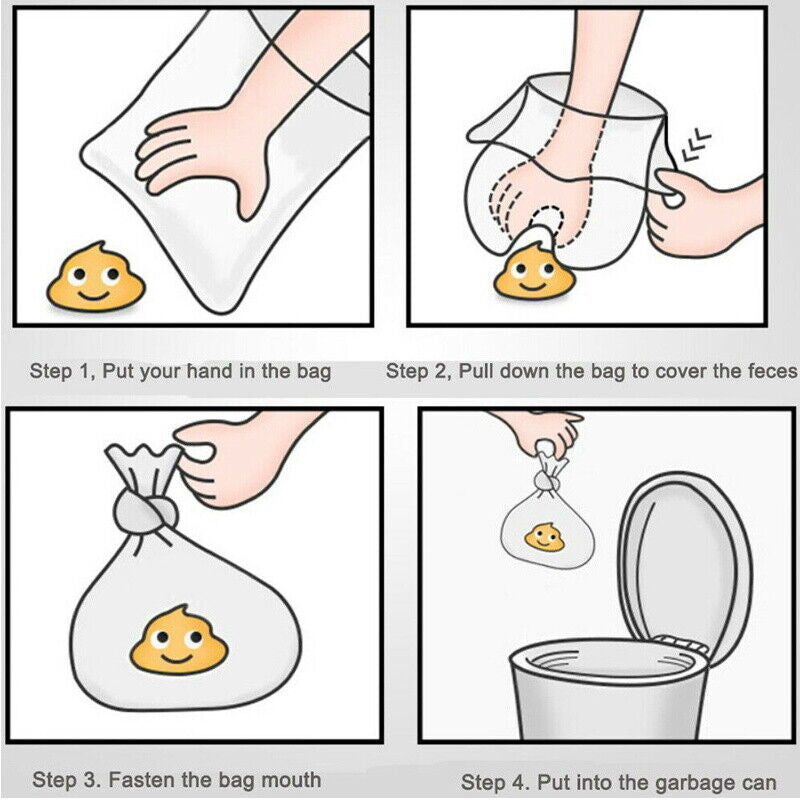 Step 1, Put your hand in the bag

Step 2, Pull down the bag to cover the feces

Step 3. Fasten the bag mouth

Step 4. Put into the garbage can