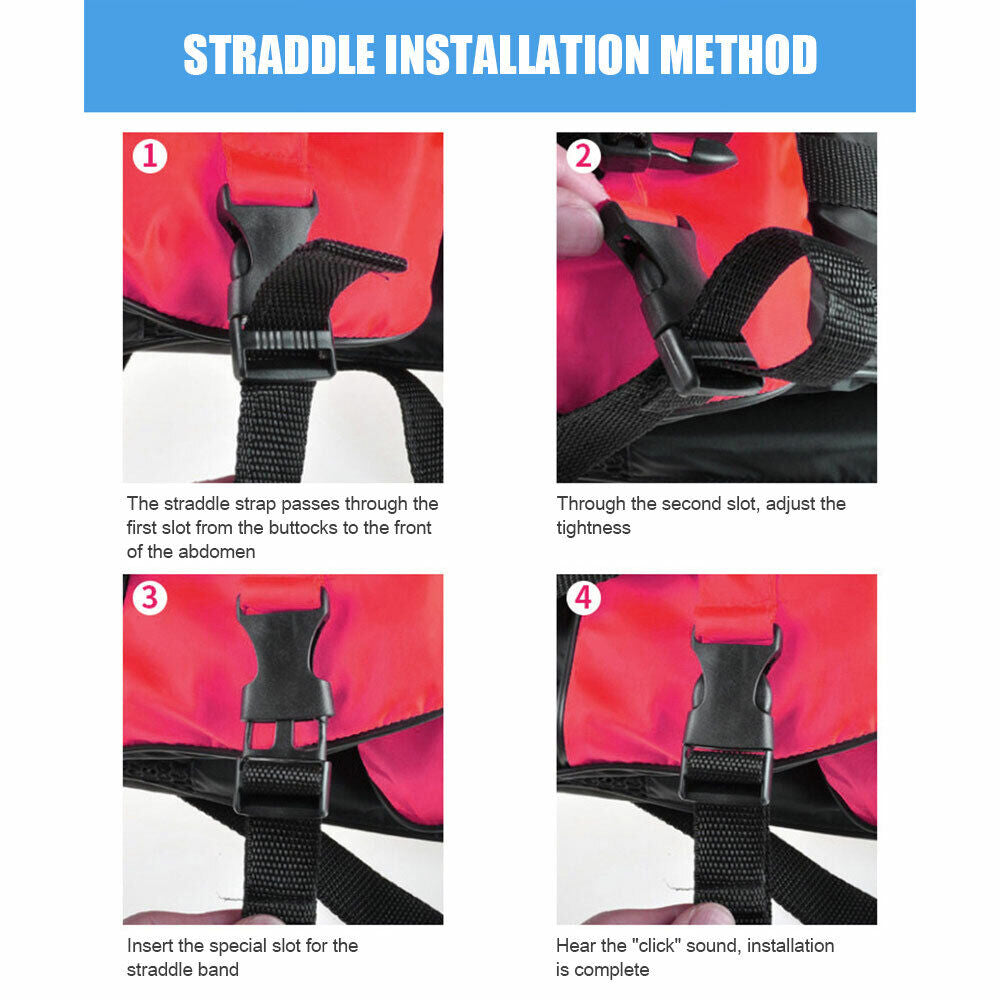 STRADDLE INSTALLATION METHOD

1

The straddle strap passes through the first slot from the buttocks to the front of the abdomen

2

Through the second slot, adjust the tightness

3

Insert the special slot for the straddle band

4

Hear the "click" sound, installation is complete