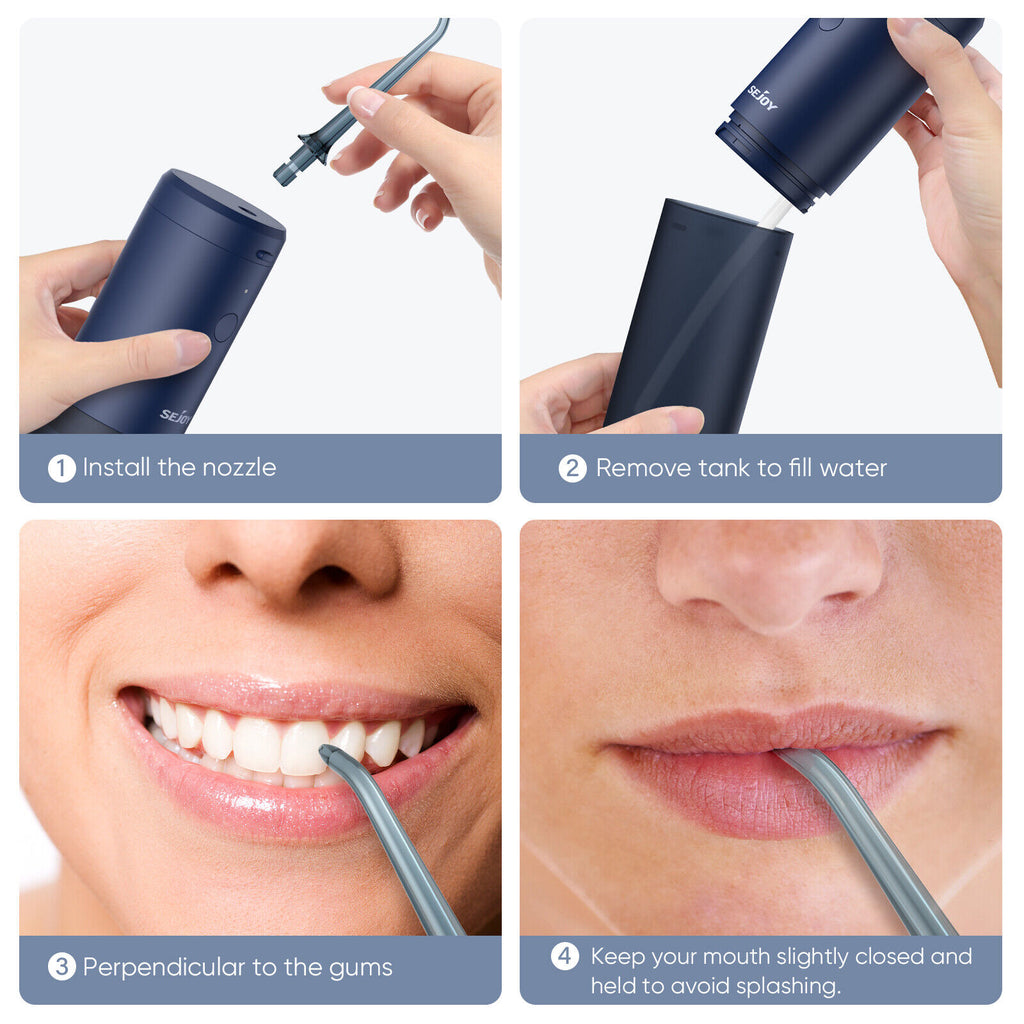 SEJOY

1 Install the nozzle

SEJOY

2 Remove tank to fill water

3 Perpendicular to the gums

4 Keep your mouth slightly closed and held to avoid splashing.