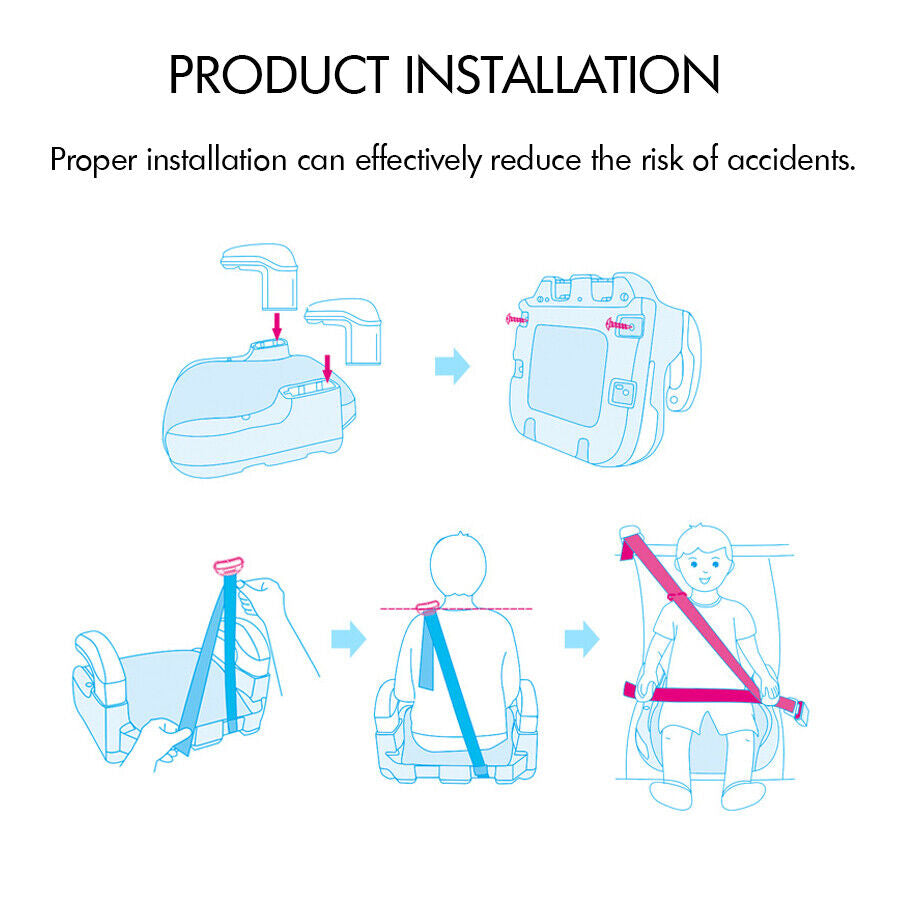 PRODUCT INSTALLATION

Proper installation can effectively reduce the risk of accidents.