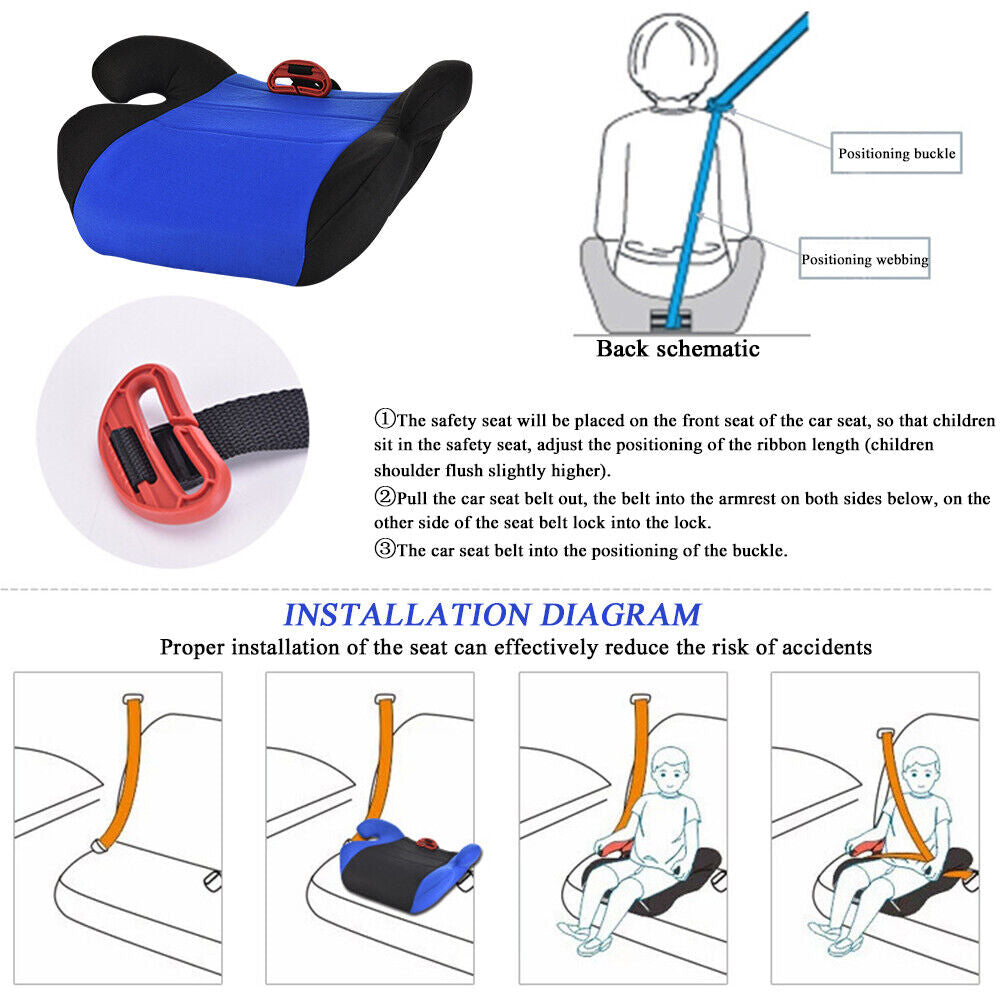 Positioning buckle

Positioning webbing

Back schematic

①The safety seat will be placed on the front seat of the car seat, so that children sit in the safety seat, adjust the positioning of the ribbon length (children shoulder flush slightly higher).

②Pull the car seat belt out, the belt into the armrest on both sides below, on the other side of the seat belt lock into the lock.

③The car seat belt into the positioning of the buckle.

INSTALLATION DIAGRAM

Proper installation of the seat can effectively reduce the risk of accidents