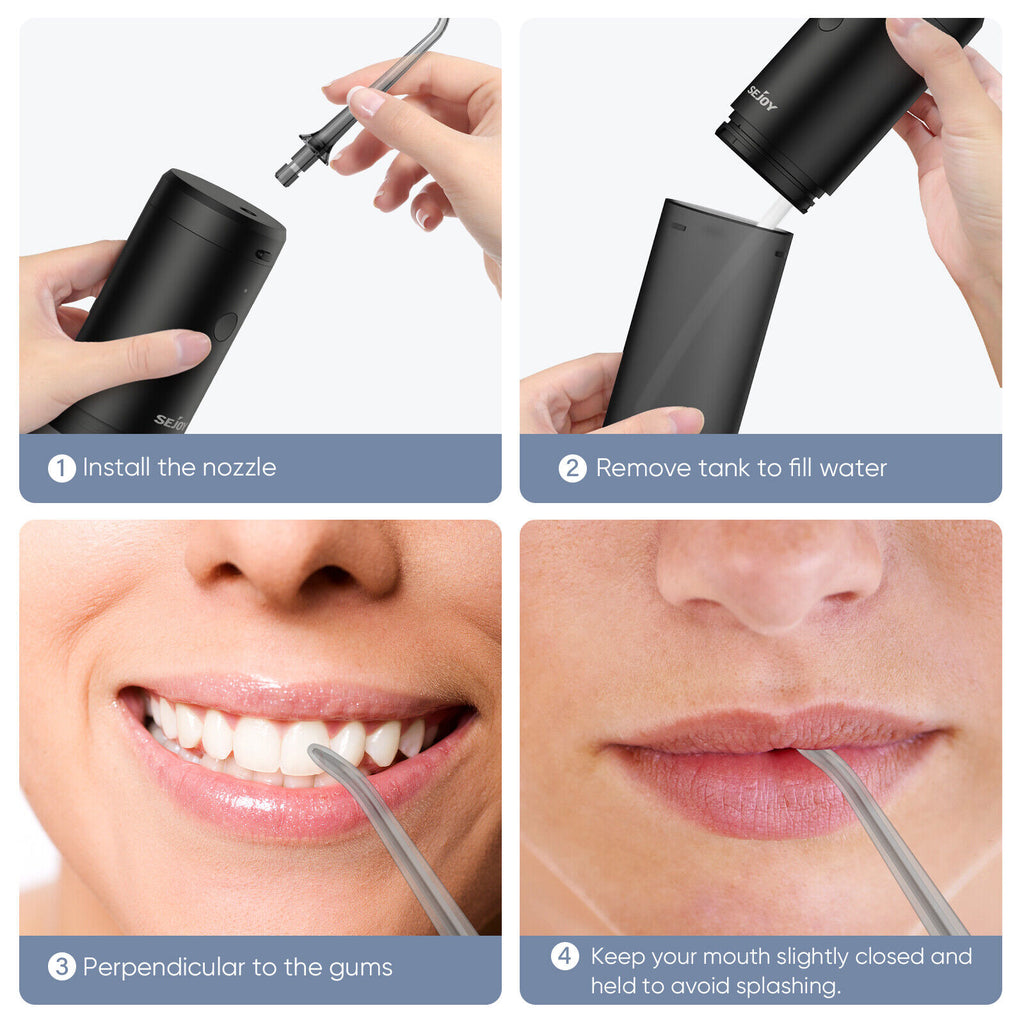 SEJOY

1 Install the nozzle

SEJOY

2 Remove tank to fill water

3 Perpendicular to the gums

4 Keep your mouth slightly closed and held to avoid splashing.