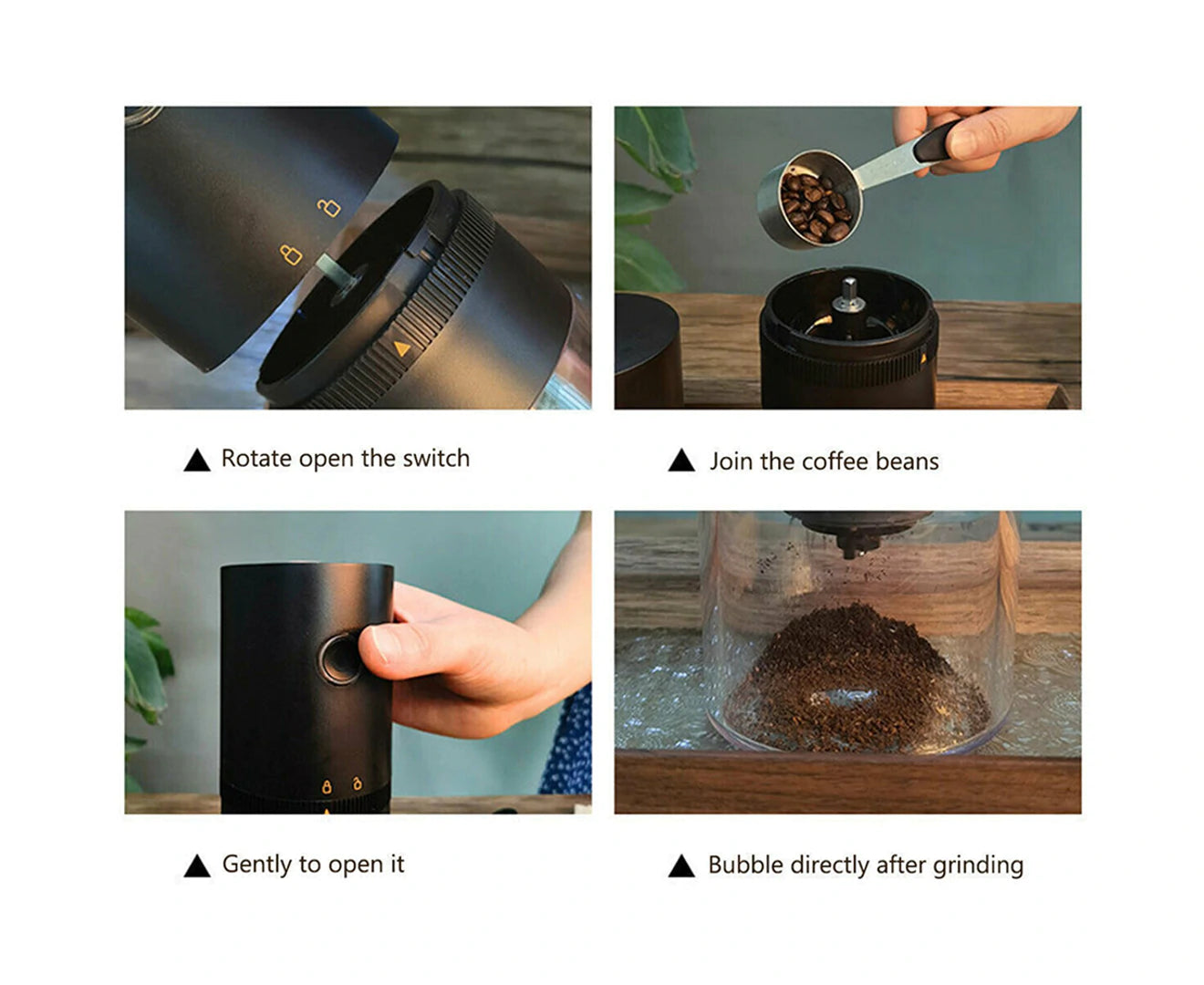 ▲ Rotate open the switch

▲ Join the coffee beans

▲ Gently to open it

▲ Bubble directly after grinding