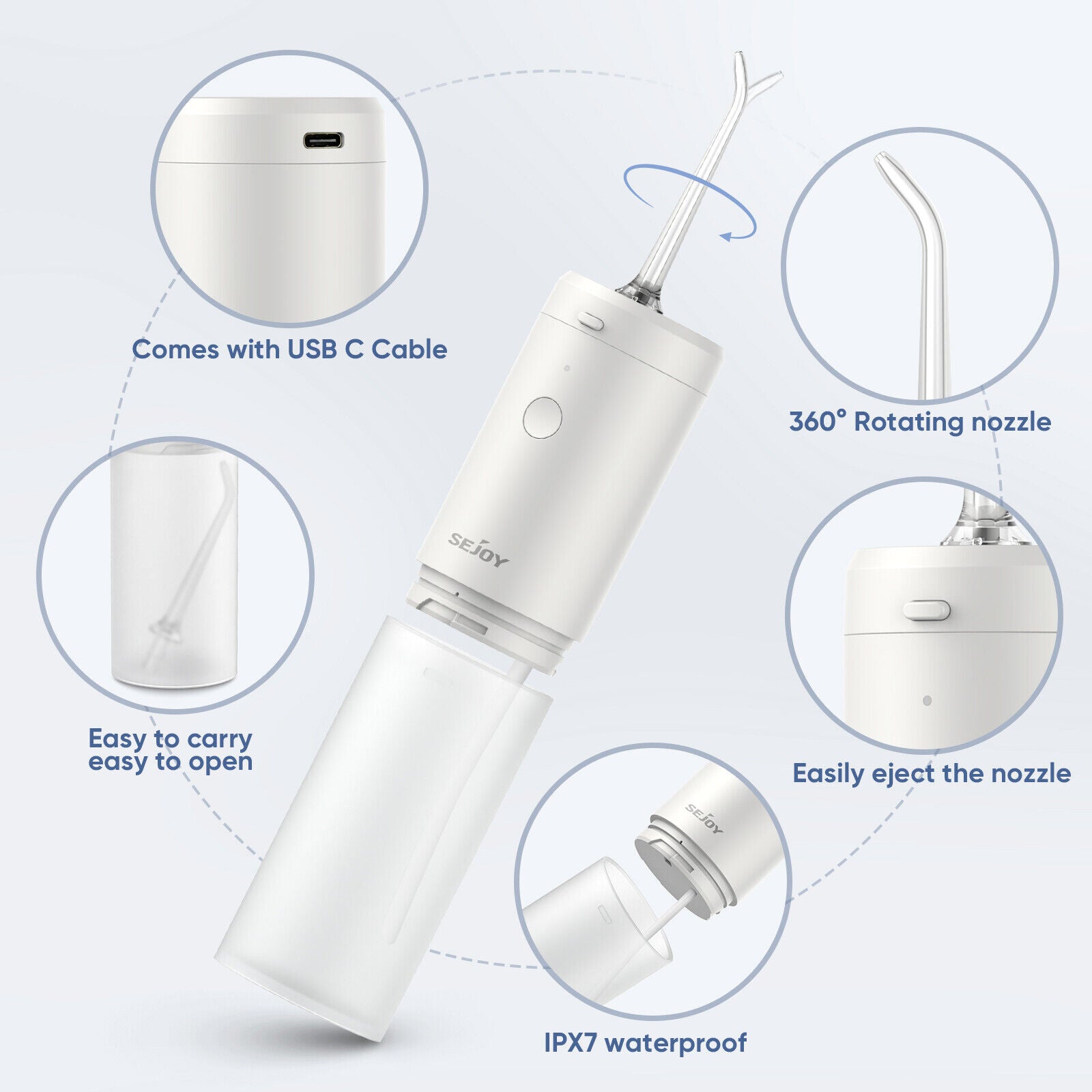 Comes with USB C Cable

360° Rotating nozzle

SEJOY

Easy to carry easy to open

Easily eject the nozzle

SEJOY

IPX7 waterproof