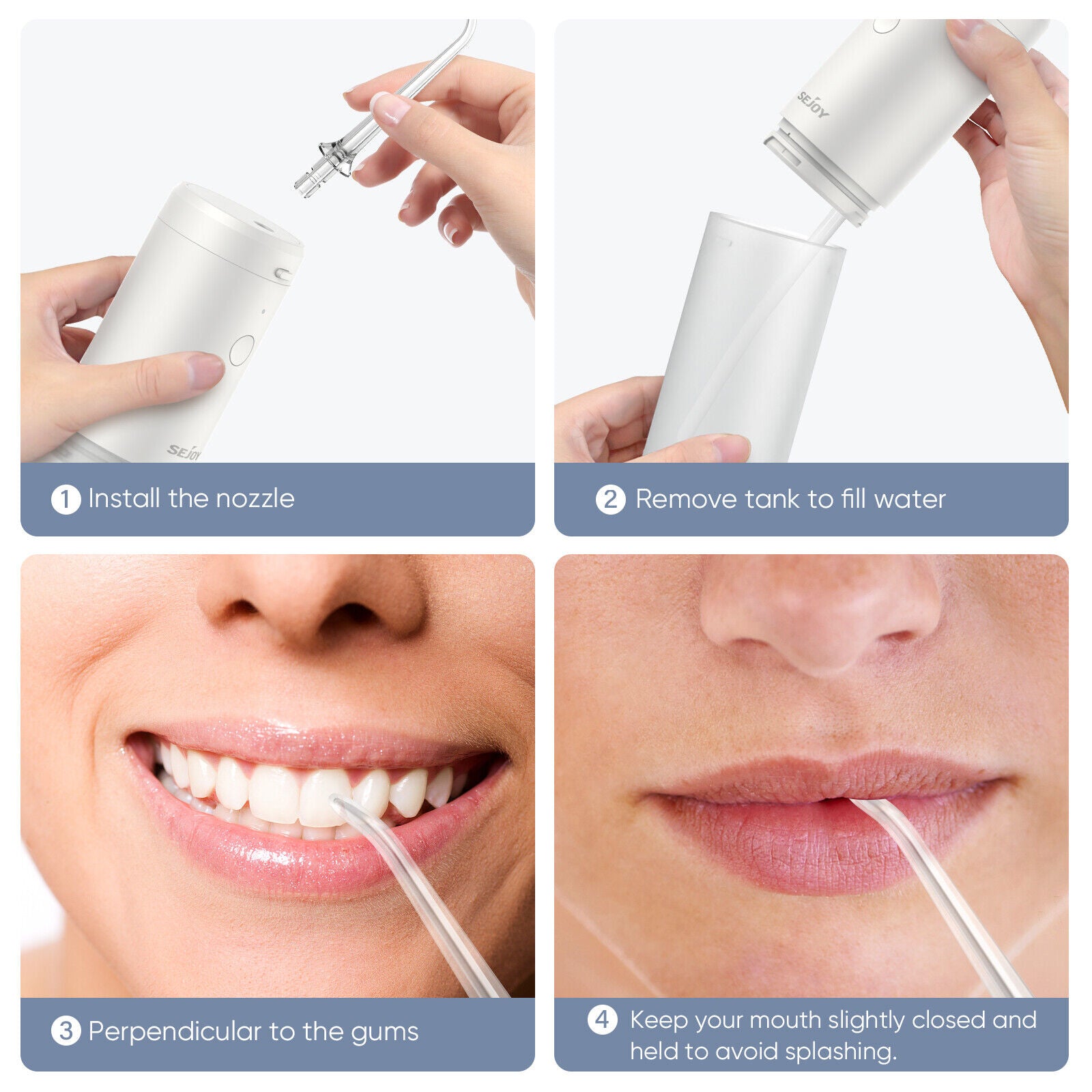 SEJOY

1 Install the nozzle

SEJOY

2 Remove tank to fill water

3 Perpendicular to the gums

4 Keep your mouth slightly closed and held to avoid splashing.