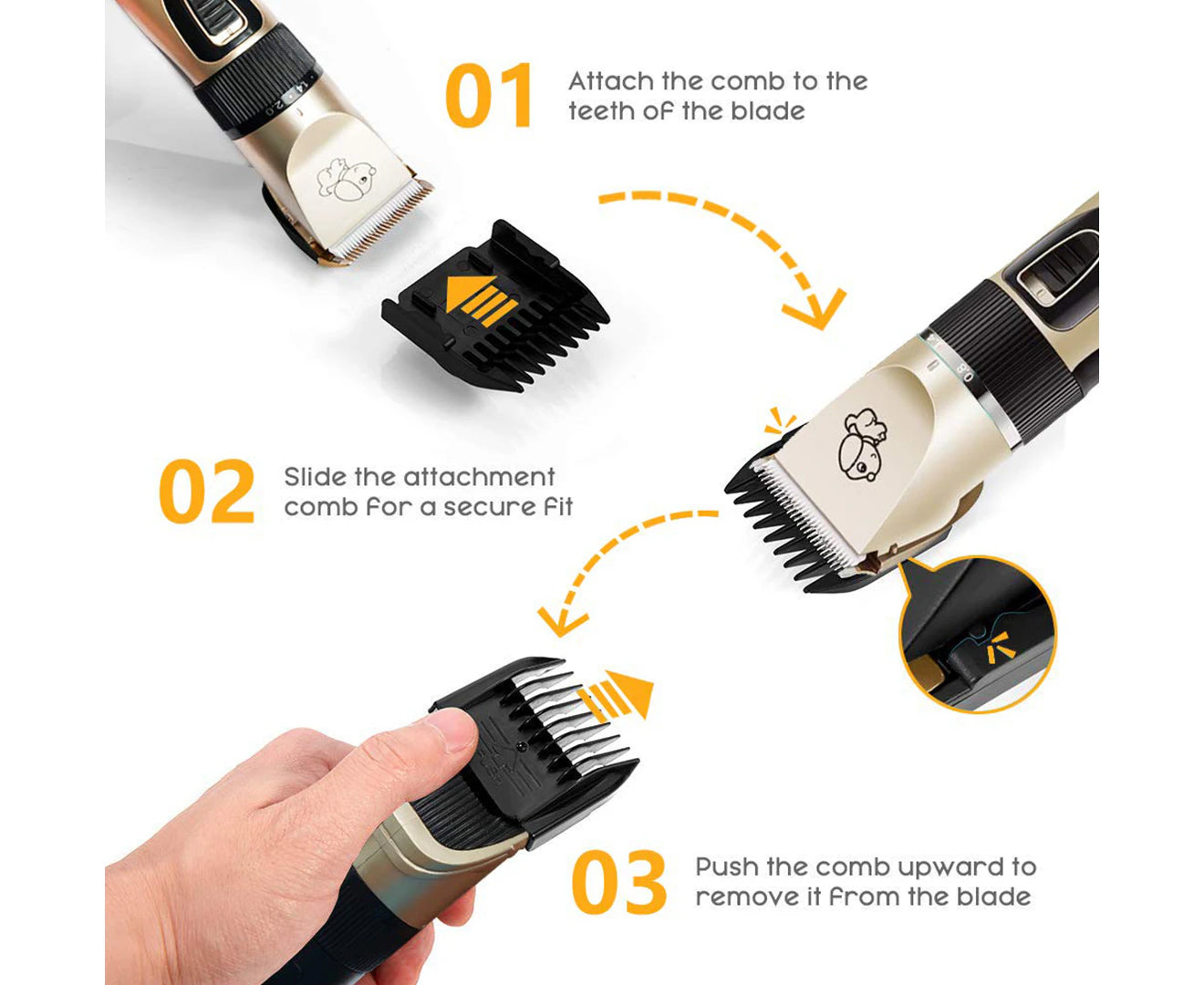 01 Attach the comb to the teeth of the blade

02 Slide the attachment comb for a secure fit

03 Push the comb upward to remove it from the blade